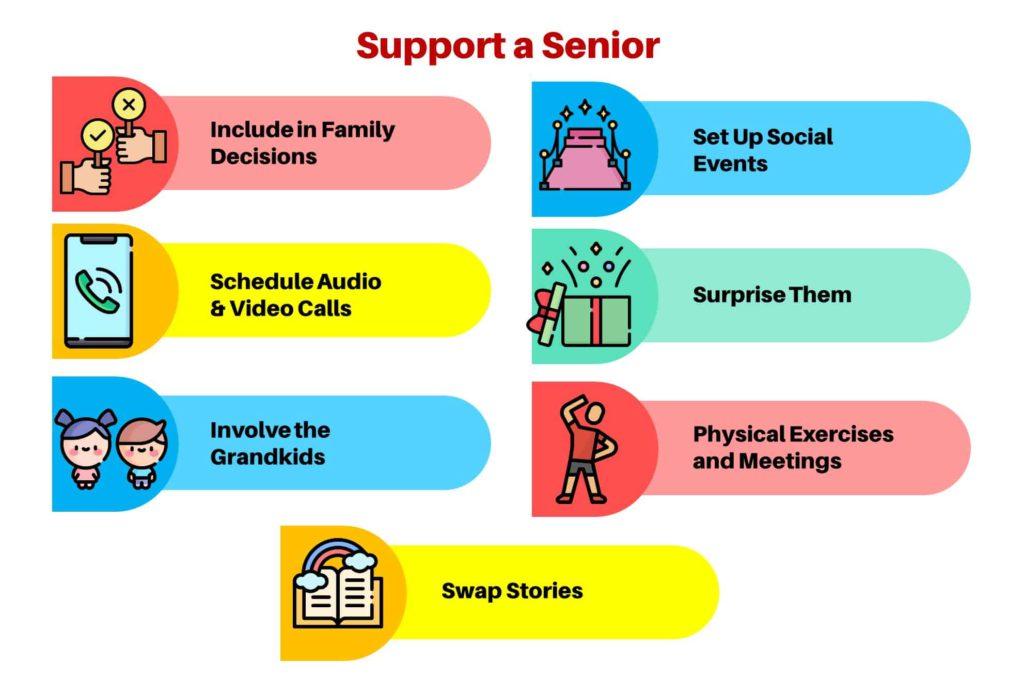 Support a Senior

Include in Family Decisions

Schedule Audio & Video Calls

Involve the Grandkids

Set Up Social Events

Surprise Them

Physical Exercises and Meetings

Swap Stories