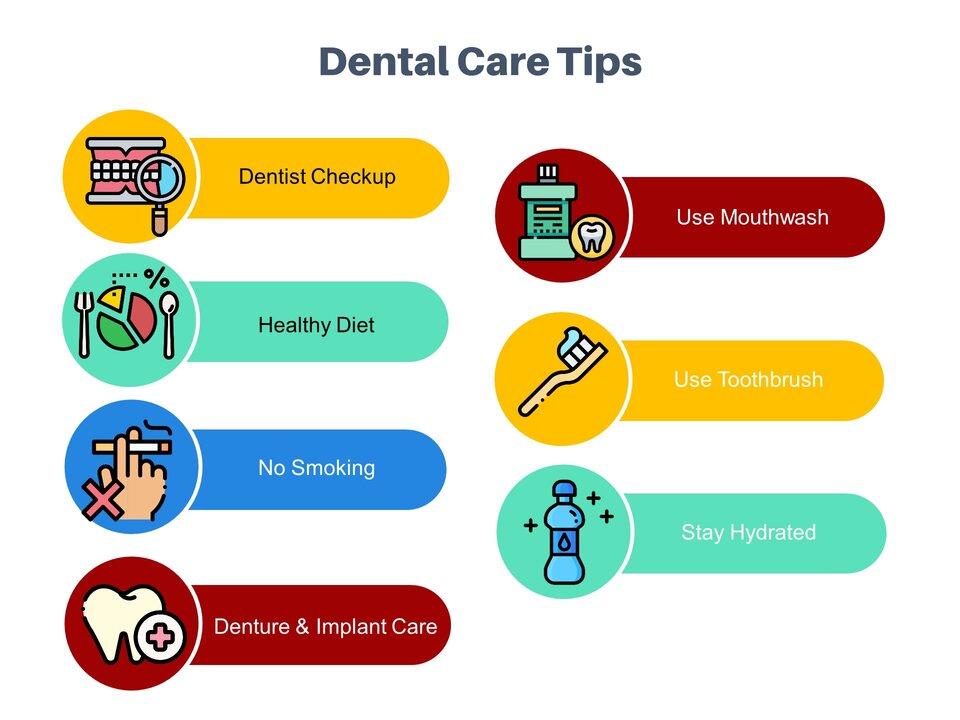 Dental Care Tips

Dentist Checkup

Healthy Diet

No Smoking

Denture & Implant Care

Use Mouthwash

Use Toothbrush

Stay Hydrated