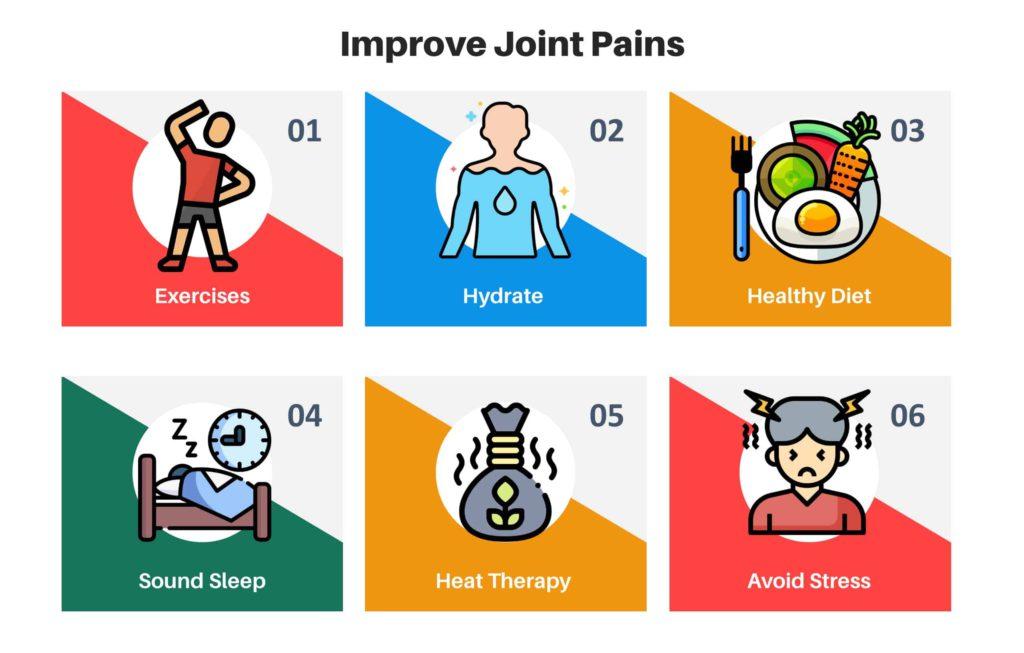 Improve Joint Pains

01
Exercises

02
Hydrate

03
Healthy Diet

04
Sound Sleep

05
Heat Therapy

06
Avoid Stress