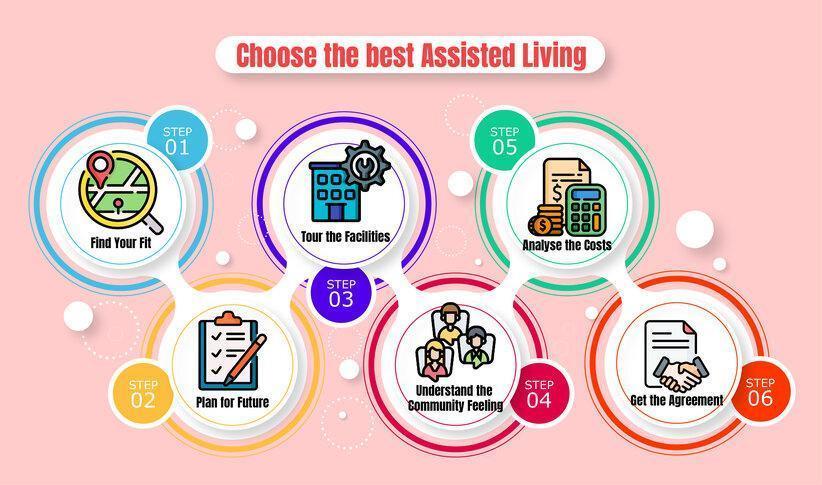 Choose the best Assisted Living

STEP 01
Find Your Fit

STEP 02
Plan for Future

STEP 03
Tour the Facilities

STEP 04
Understand the Community Feeling

STEP 05
Analyse the Costs

STEP 06
Get the Agreement