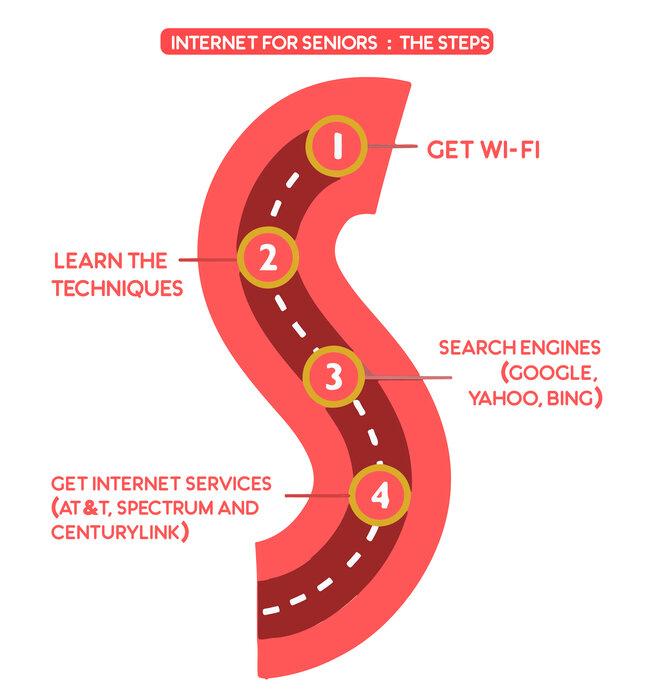 INTERNET FOR SENIORS : THE STEPS

1
GET WI-FI

2
LEARN THE TECHNIQUES

3
SEARCH ENGINES (GOOGLE, YAHOO, BING)

4
GET INTERNET SERVICES (AT&T, SPECTRUM AND CENTURYLINK)